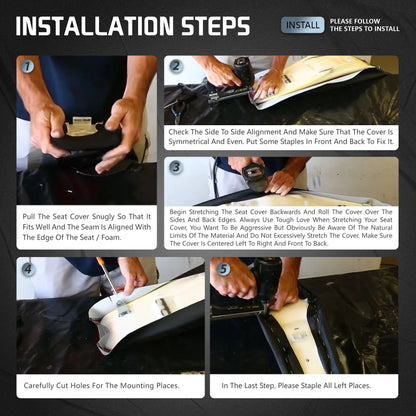 INSTALLATION STEPS

INSTALL

PLEASE FOLLOW THE STEPS TO INSTALL

1

Pull The Seat Cover Snugly So That It Fits Well And The Seam Is Aligned With The Edge Of The Seat / Foam.

2

Check The Side To Side Alignment And Make Sure That The Cover Is Symmetrical And Even. Put Some Staples In Front And Back To Fix It.

3

Begin Stretching The Seat Cover Backwards And Roll The Cover Over The Sides And Back Edges. Always Use Tough Love When Stretching Your Seat Cover, You Want To Be Aggressive But Obviously Be Aware Of The Natural Limits Of The Material And Do Not Excessively Stretch The Cover. Make Sure The Cover Is Centered Left To Right And Front To Back.

4

Carefully Cut Holes For The Mounting Places.

5

In The Last Step, Please Staple All Left Places.