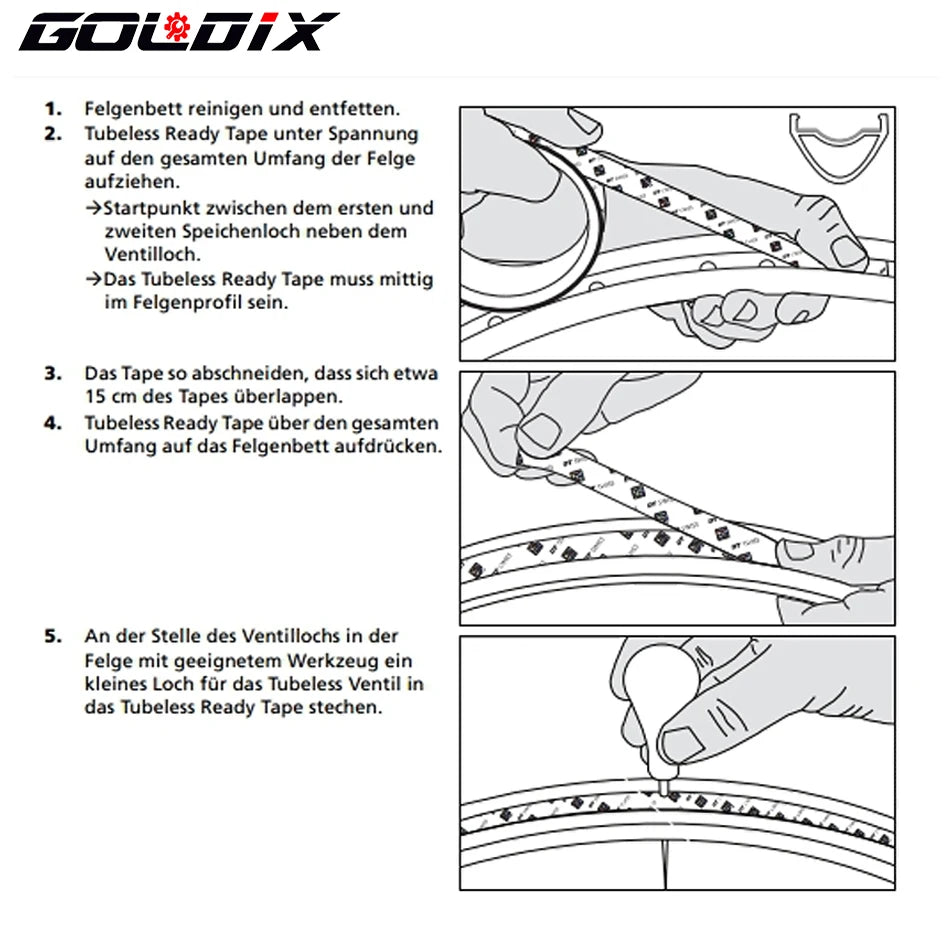 GOLDIX

1. Felgenbett reinigen und entfetten.
2. Tubeless Ready Tape unter Spannung auf den gesamten Umfang der Felge aufziehen.
→Startpunkt zwischen dem ersten und zweiten Speichenloch neben dem Ventilloch.
→Das Tubeless Ready Tape muss mittig im Felgenprofil sein.

3. Das Tape so abschneiden, dass sich etwa 15 cm des Tapes überlappen.
4. Tubeless Ready Tape über den gesamten Umfang auf das Felgenbett aufdrücken.

5. An der Stelle des Ventillochs in der Felge mit geeignetem Werkzeug ein kleines Loch für das Tubeless Ventil in das Tubeless Ready Tape stechen.