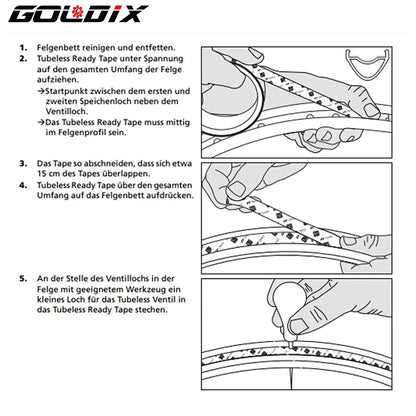 GOLDIX

1. Felgenbett reinigen und entfetten.
2. Tubeless Ready Tape unter Spannung auf den gesamten Umfang der Felge aufziehen.
→Startpunkt zwischen dem ersten und zweiten Speichenloch neben dem Ventilloch.
→Das Tubeless Ready Tape muss mittig im Felgenprofil sein.

3. Das Tape so abschneiden, dass sich etwa 15 cm des Tapes überlappen.
4. Tubeless Ready Tape über den gesamten Umfang auf das Felgenbett aufdrücken.

5. An der Stelle des Ventillochs in der Felge mit geeignetem Werkzeug ein kleines Loch für das Tubeless Ventil in das Tubeless Ready Tape stechen.