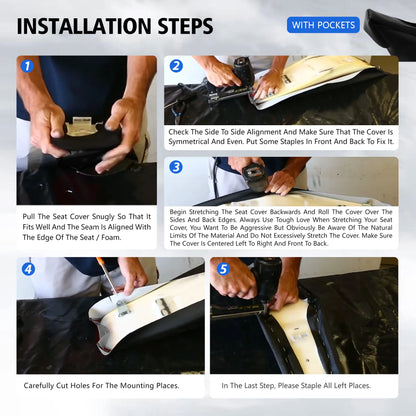 INSTALLATION STEPS

WITH POCKETS

1

Pull The Seat Cover Snugly So That It Fits Well And The Seam Is Aligned With The Edge Of The Seat / Foam.

2

Check The Side To Side Alignment And Make Sure That The Cover Is Symmetrical And Even. Put Some Staples In Front And Back To Fix It.

3

Begin Stretching The Seat Cover Backwards And Roll The Cover Over The Sides And Back Edges. Always Use Tough Love When Stretching Your Seat Cover, You Want To Be Aggressive But Obviously Be Aware Of The Natural Limits Of The Material And Do Not Excessively Stretch The Cover. Make Sure The Cover Is Centered Left To Right And Front To Back.

4

Carefully Cut Holes For The Mounting Places.

5

In The Last Step, Please Staple All Left Places.