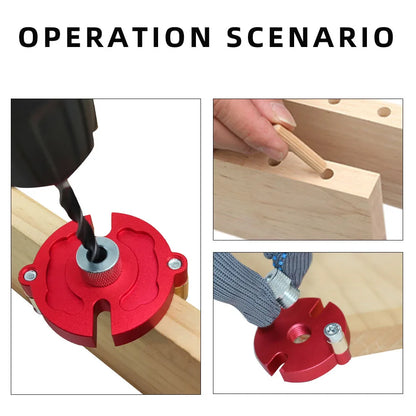 OPERATION SCENARIO