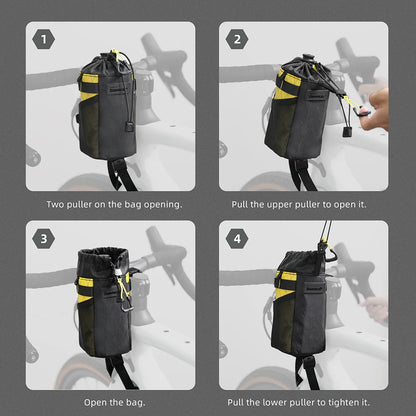 1

Two puller on the bag opening.

2

Pull the upper puller to open it.

3

Open the bag.

4

Pull the lower puller to tighten it.