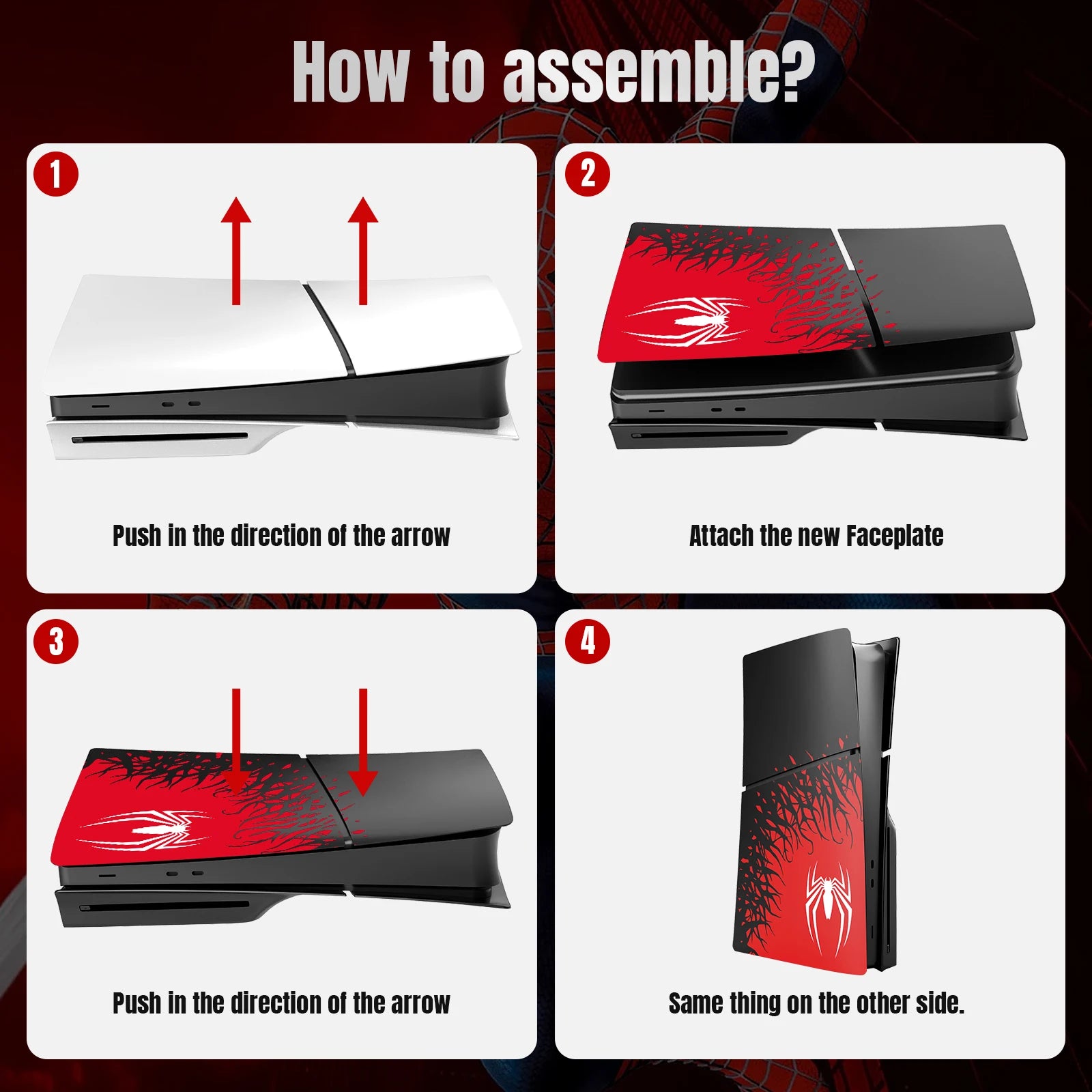 How to assemble?

1

Push in the direction of the arrow

2

Attach the new Faceplate

3

Push in the direction of the arrow

4

Same thing on the other side.