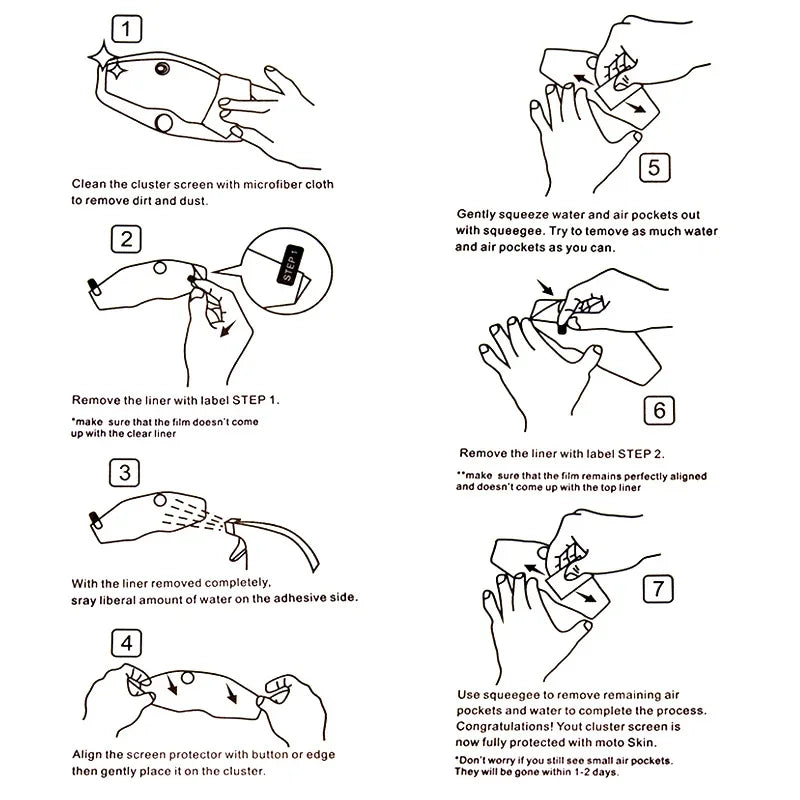 1

Clean the cluster screen with microfiber cloth to remove dirt and dust.

2

STEP 1

Remove the liner with label STEP 1.

*make sure that the film doesn't come up with the clear liner

3

With the liner removed completely, sray liberal amount of water on the adhesive side.

4

Align the screen protector with button or edge then gently place it on the cluster.

5

Gently squeeze water and air pockets out with squeegee. Try to temove as much water and air pockets as you can.

6

Remove the liner with label STEP 2.

**make sure that the film remains perfectly aligned and doesn't come up with the top liner

7

Use squeegee to remove remaining air pockets and water to complete the process. Congratulations! Yout cluster screen is now fully protected with moto Skin.

*Don't worry if you still see small air pockets. They will be gone within 1-2 days.