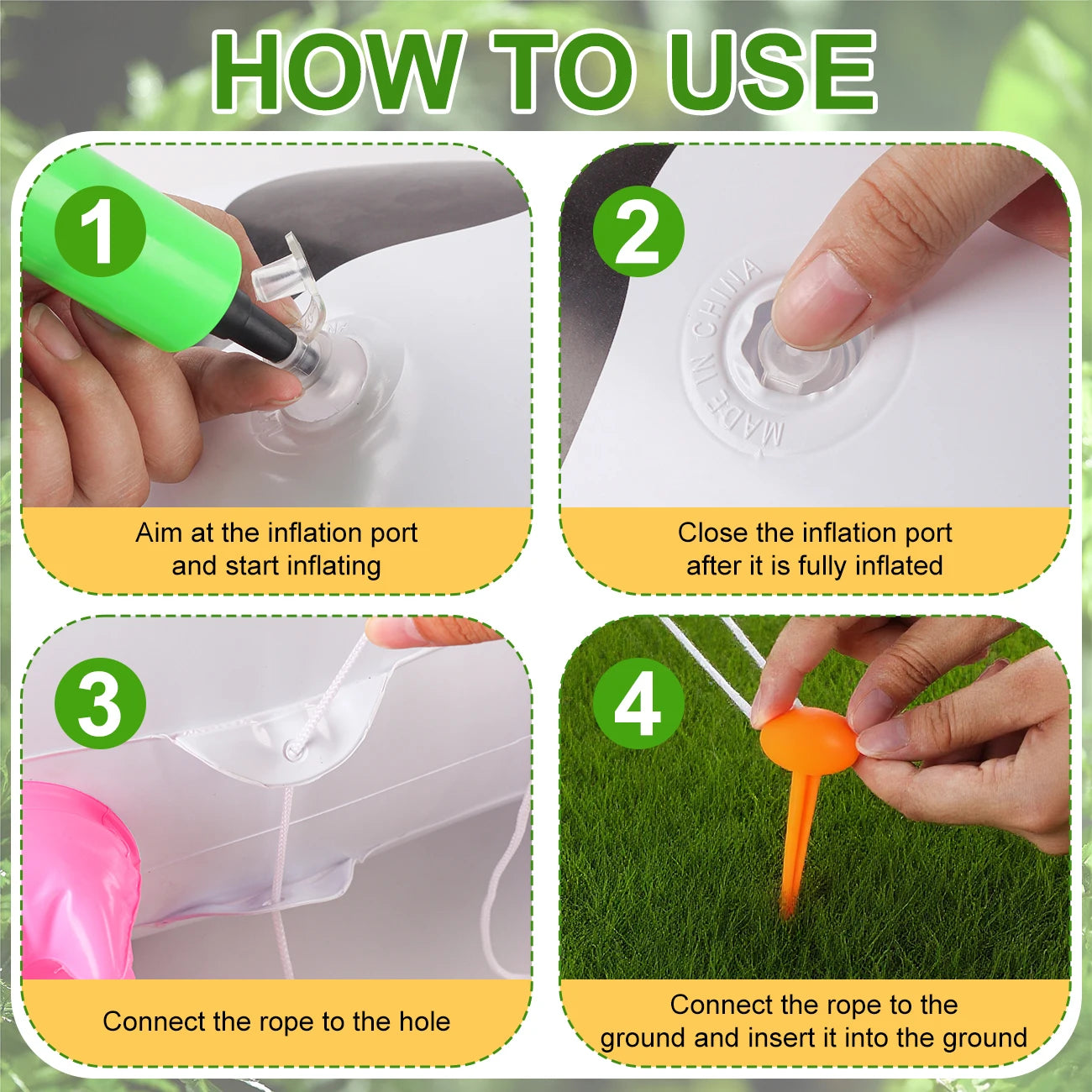 HOW TO USE

1

Aim at the inflation port and start inflating

2

MADE IN CHINA

Close the inflation port after it is fully inflated

3

Connect the rope to the hole

4

Connect the rope to the ground and insert it into the ground