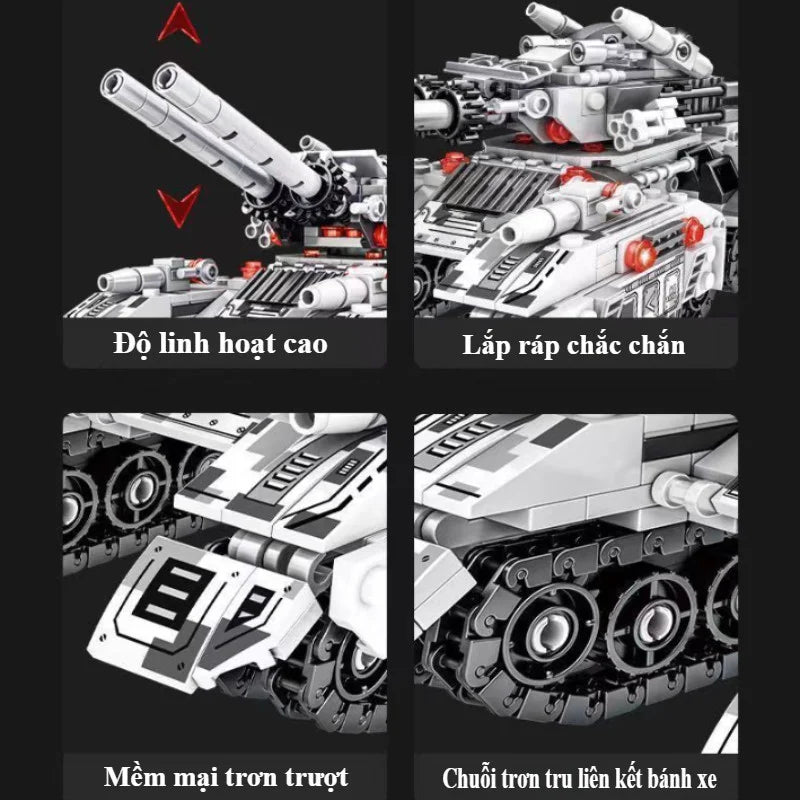 Độ linh hoạt cao

Lắp ráp chắc chắn

Mềm mại trơn trượt

Chuỗi trơn tru liên kết bánh xe