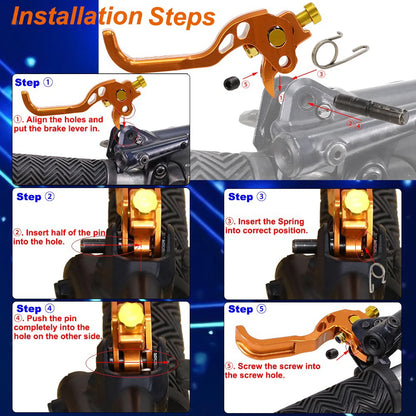 Installation Steps

⑤ ③ ① ②④

Step ①

①. Align the holes and put the brake lever in.

Step ②

②. Insert half of the pin into the hole.

Step ③

③. Insert the Spring into correct position.

Step ④

④. Push the pin completely into the hole on the other side.

Step ⑤

⑤. Screw the screw into the screw hole.