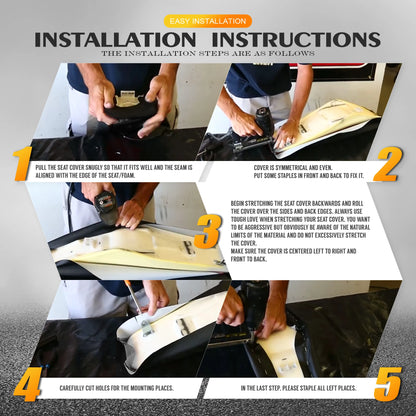 EASY INSTALLATION

INSTALLATION INSTRUCTIONS

THE INSTALLATION STEPS ARE AS FOLLOWS

1

PULL THE SEAT COVER SNUGLY SO THAT IT FITS WELL AND THE SEAM IS ALIGNED WITH THE EDGE OF THE SEAT/FOAM.

COVER IS SYMMETRICAL AND EVEN.
PUT SOME STAPLES IN FRONT AND BACK TO FIX IT.

2

3

BEGIN STRETCHING THE SEAT COVER BACKWARDS AND ROLL THE COVER OVER THE SIDES AND BACK EDGES. ALWAYS USE TOUGH LOVE WHEN STRETCHING YOUR SEAT COVER. YOU WANT TO BE AGGRESSIVE BUT OBVIOUSLY BE AWARE OF THE NATURAL LIMITS OF THE MATERIAL AND DO NOT EXCESSIVELY STRETCH THE COVER.
MAKE SURE THE COVER IS CENTERED LEFT TO RIGHT AND FRONT TO BACK.

4

CAREFULLY CUT HOLES FOR THE MOUNTING PLACES.

IN THE LAST STEP, PLEASE STAPLE ALL LEFT PLACES.

5