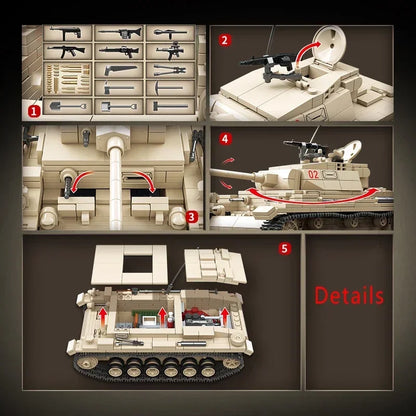 1
2
3
4
02
5
Details